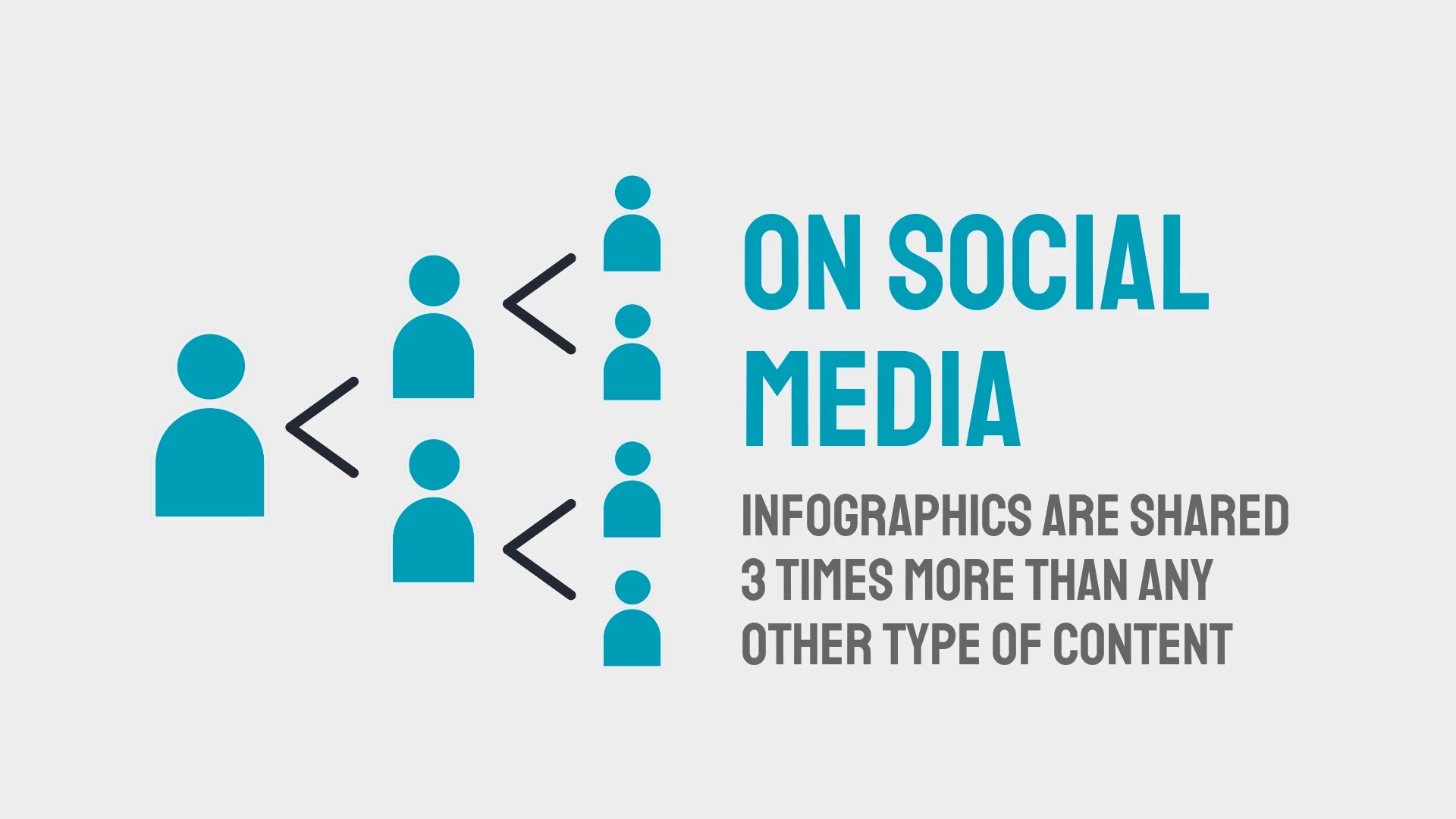 ON SOCIAL MEDIA

INFOGRAPHICS ARE SHARED 3 TIMES MORE THAN ANY OTHER TYPE OF CONTENT