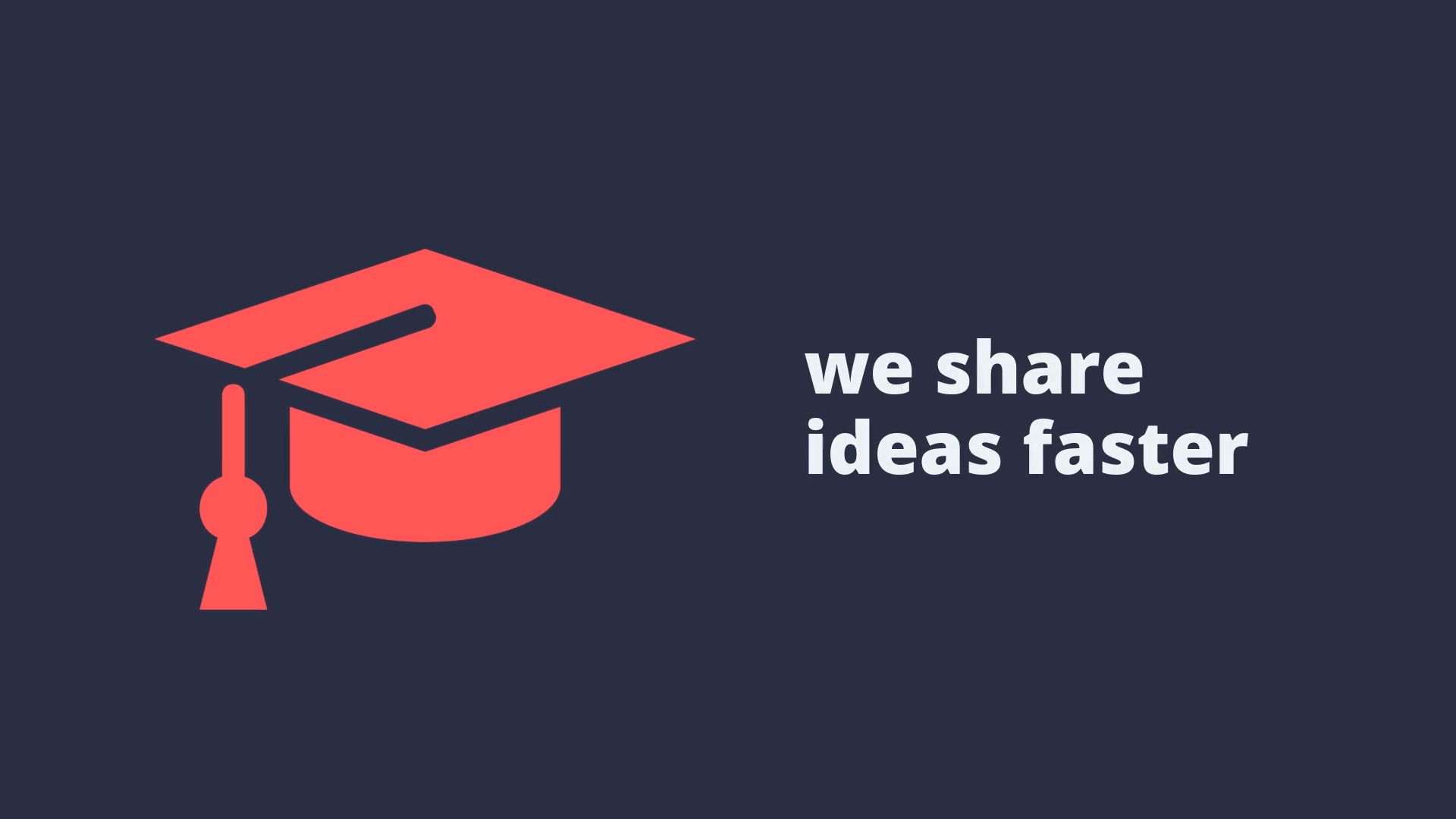 we share
ideas faster