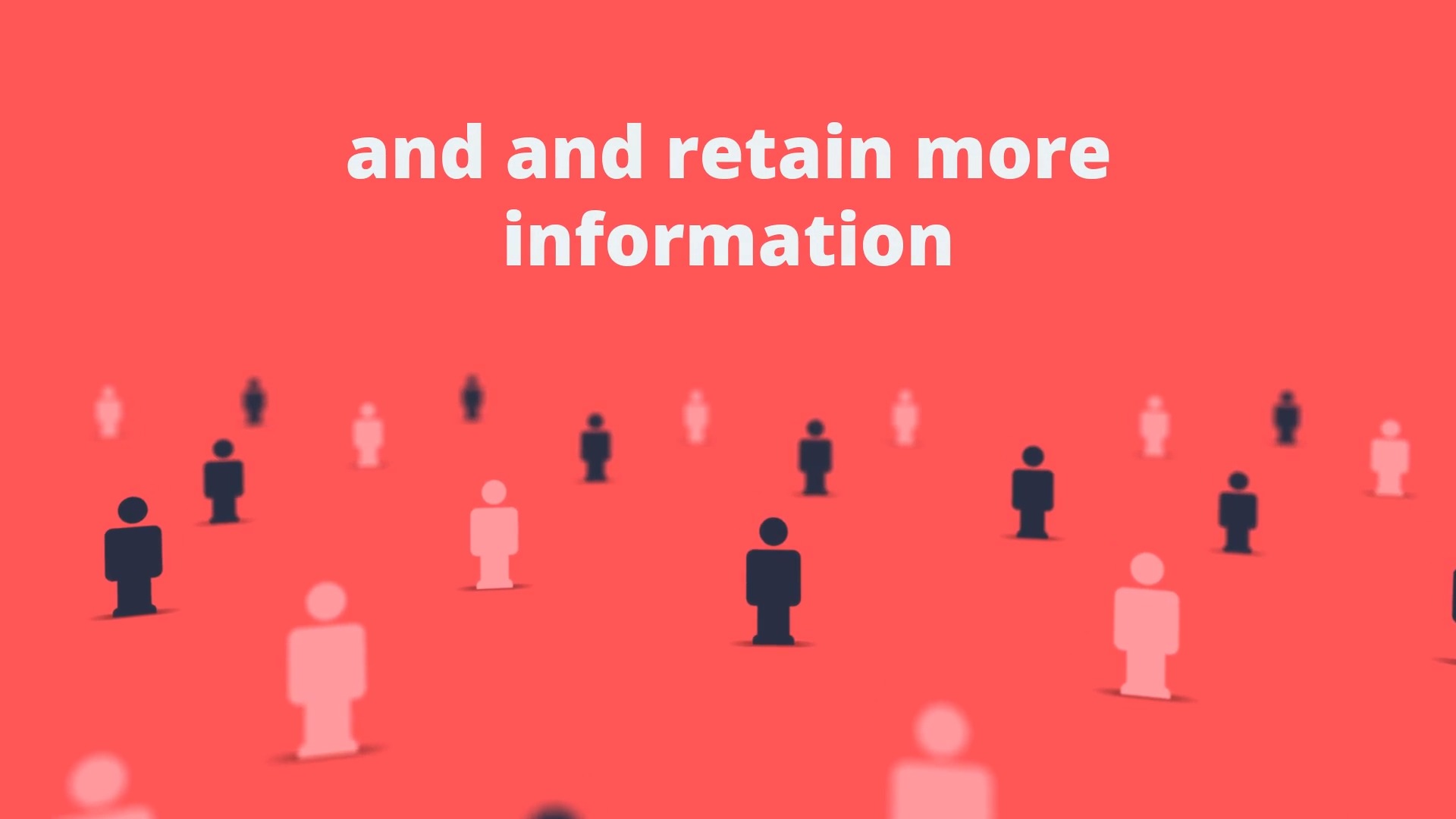 and and retain more information