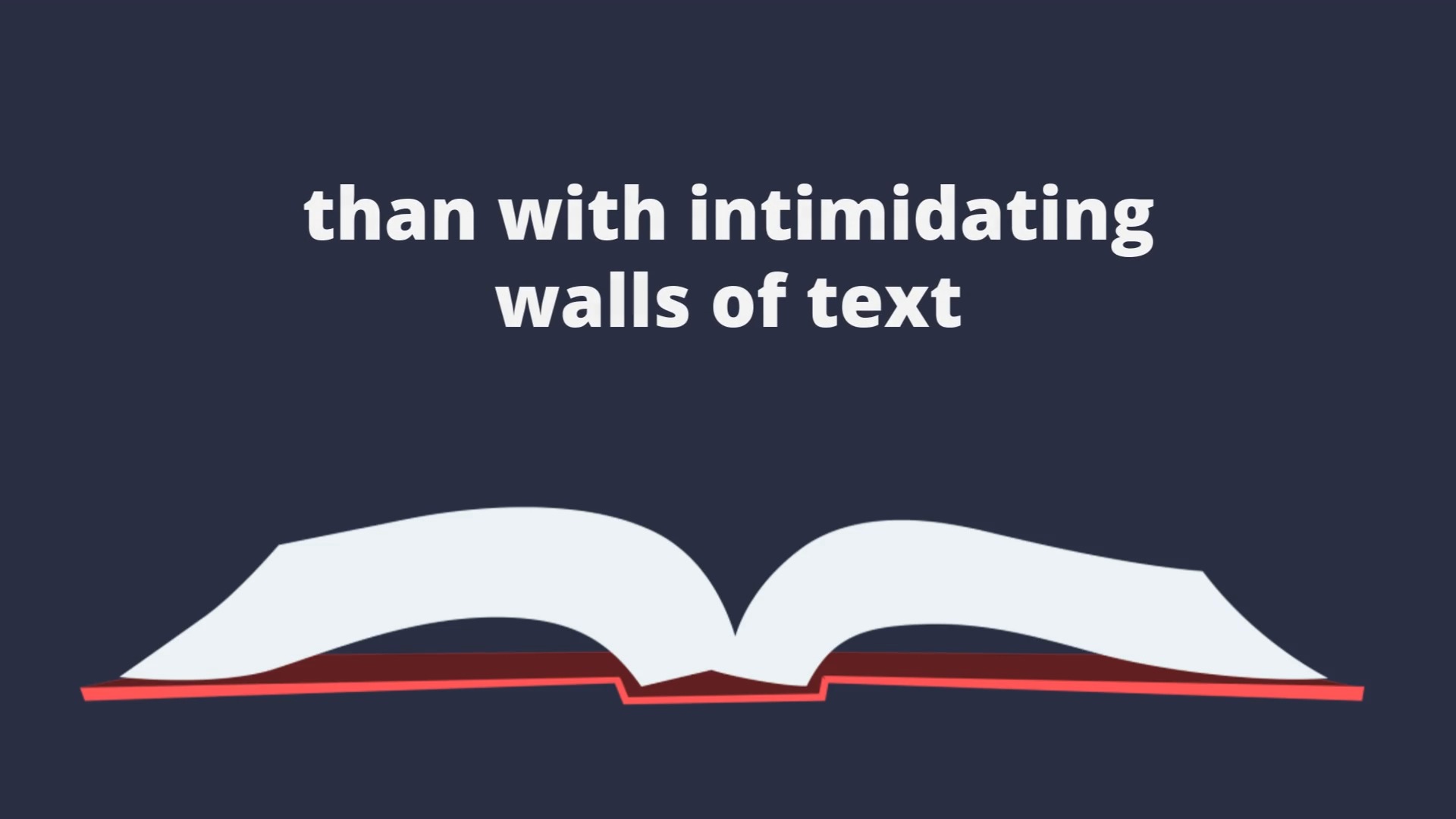 than with intimidating walls of text