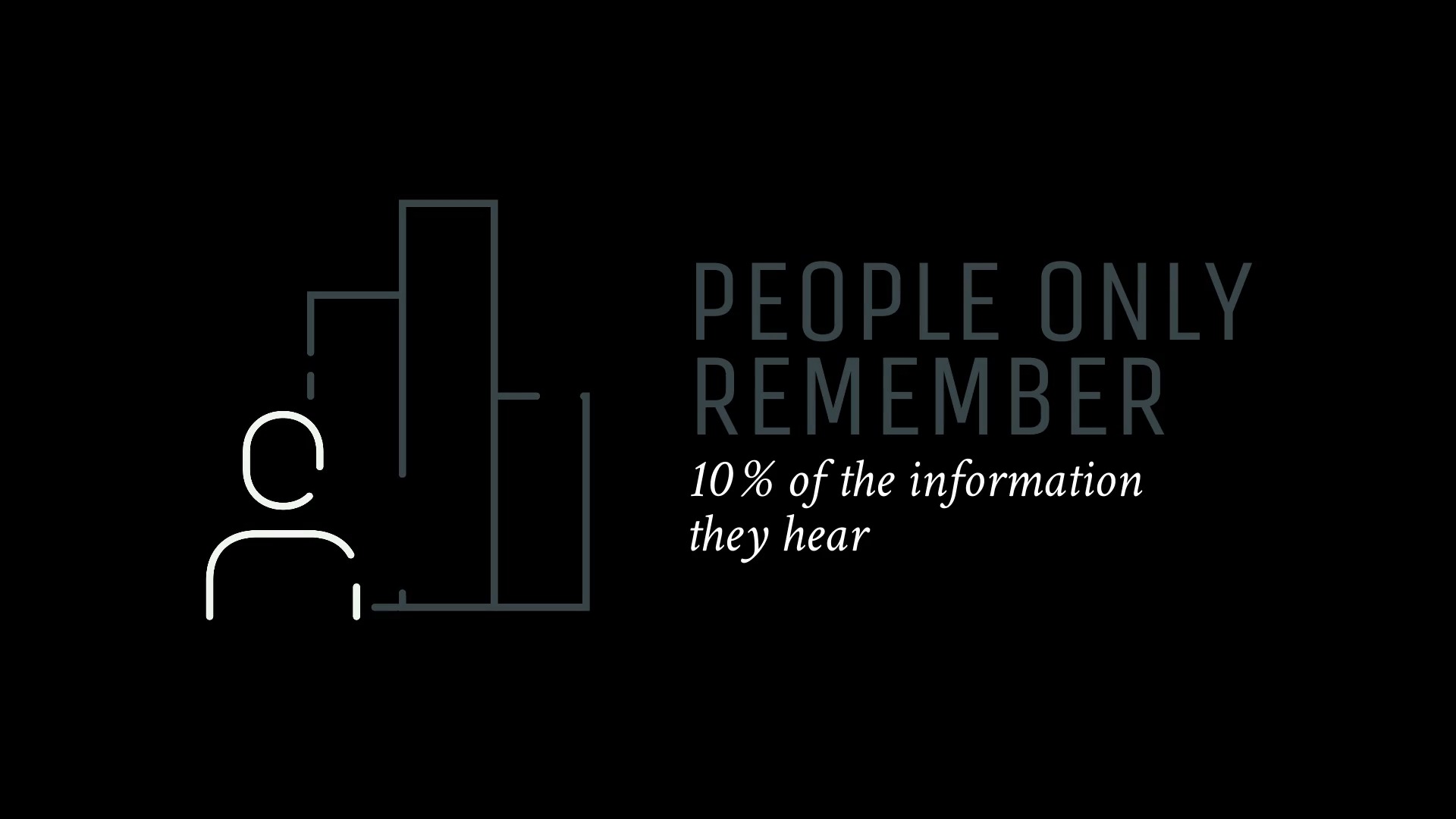 PEOPLE ONLY REMEMBER

10% of the information they hear