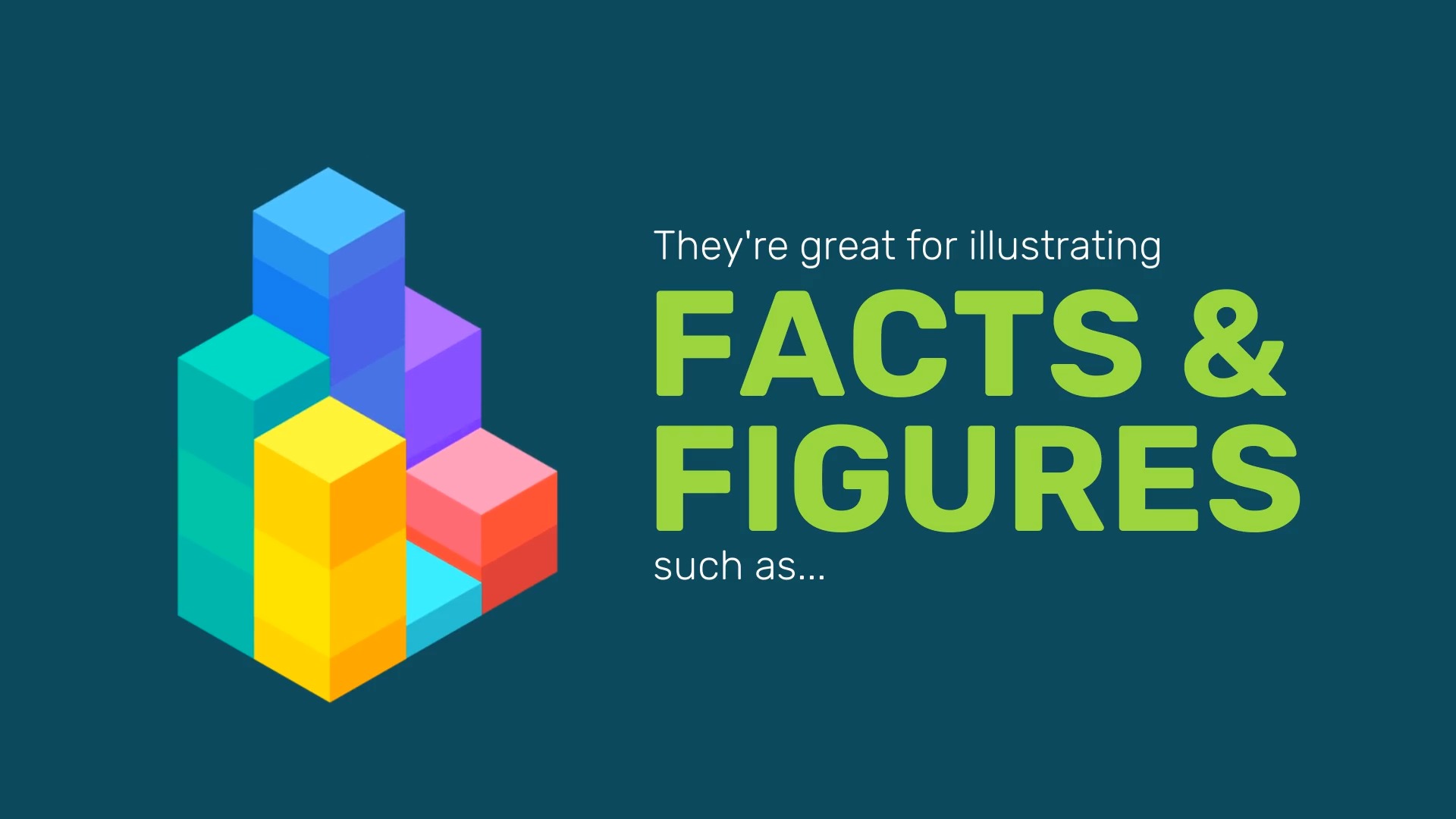 They're great for illustrating
FACTS &
FIGURES
such as...