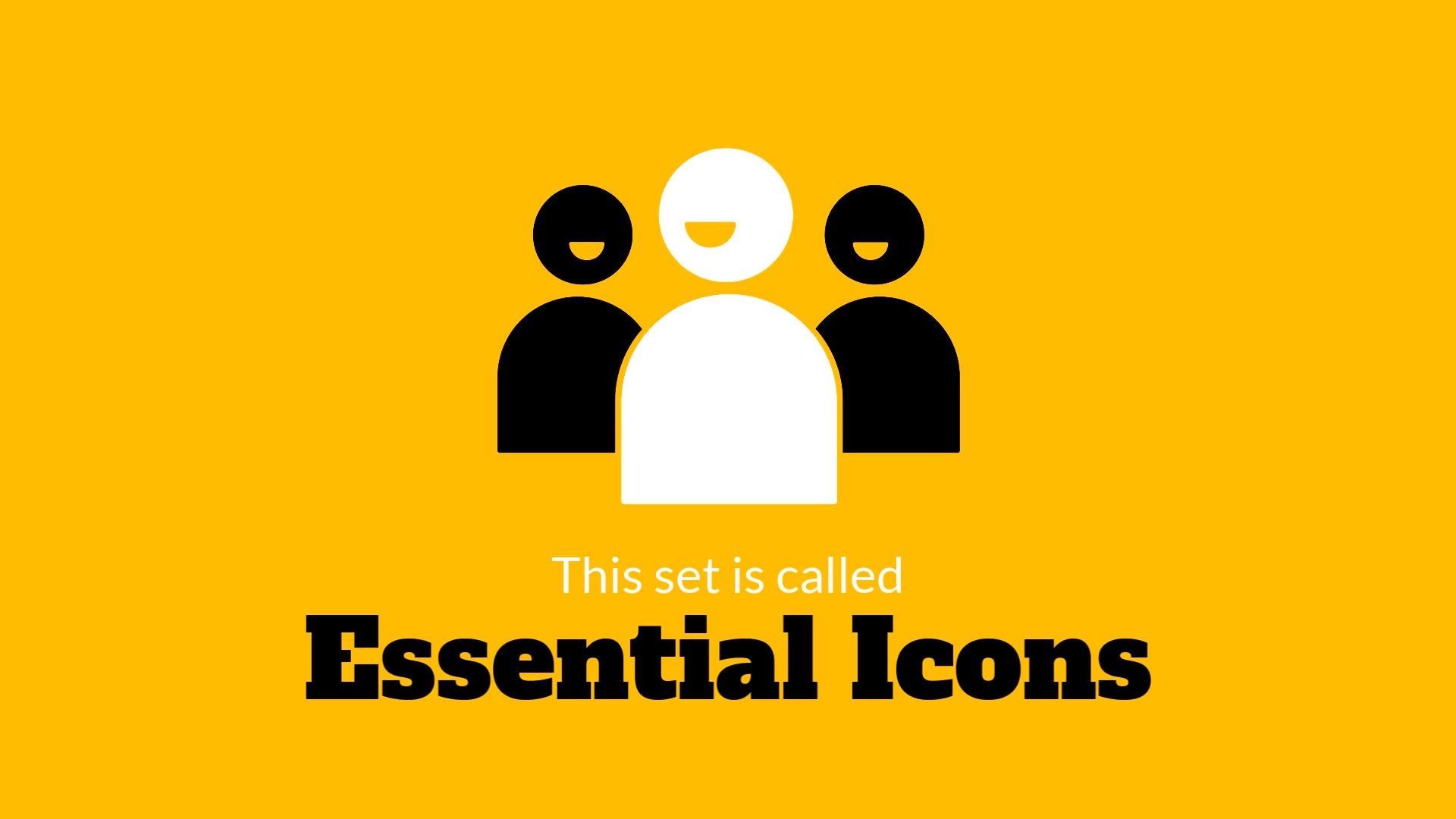 This set is called
Essential Icons