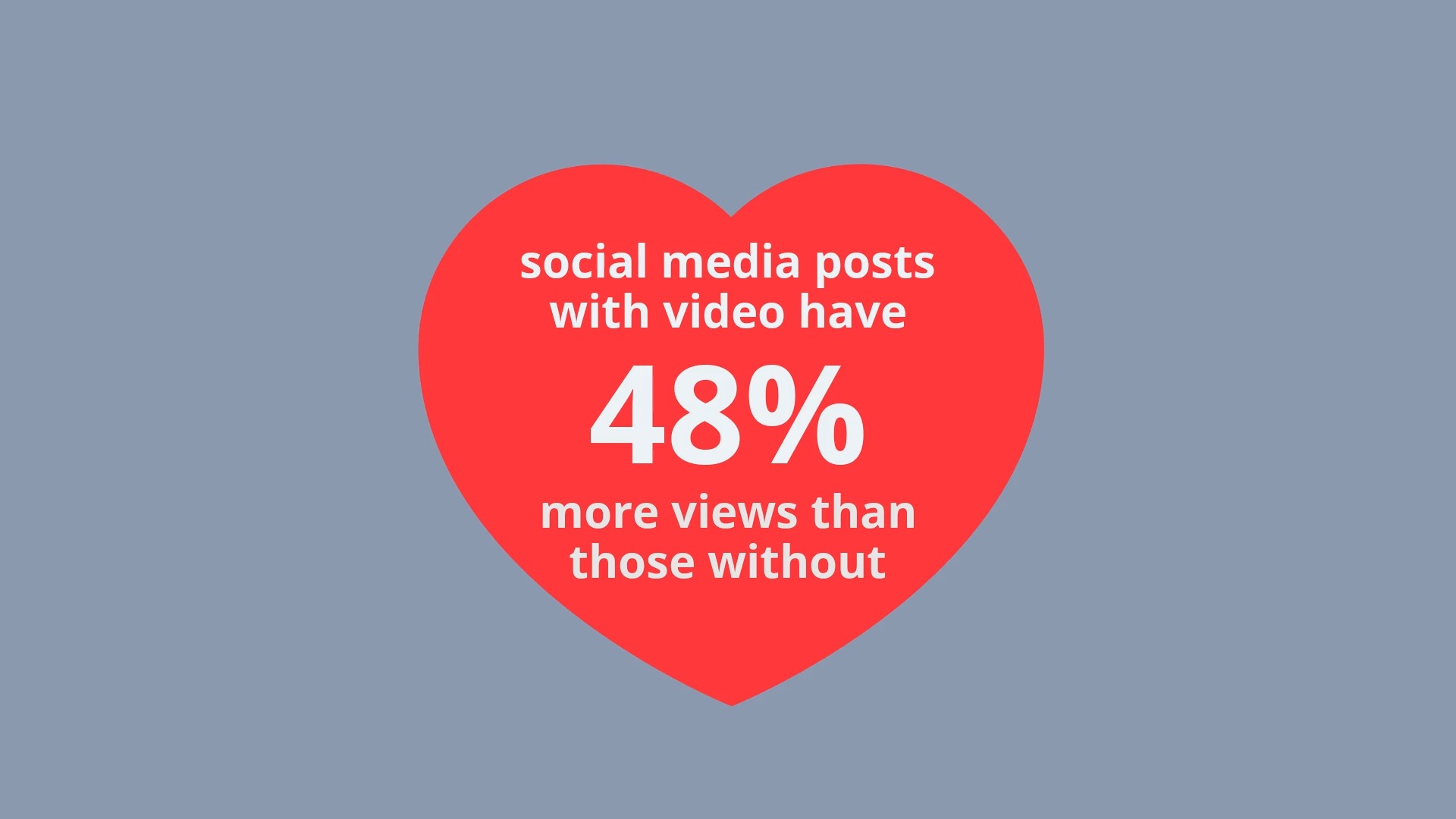 social media posts with video have

48%

more views than those without