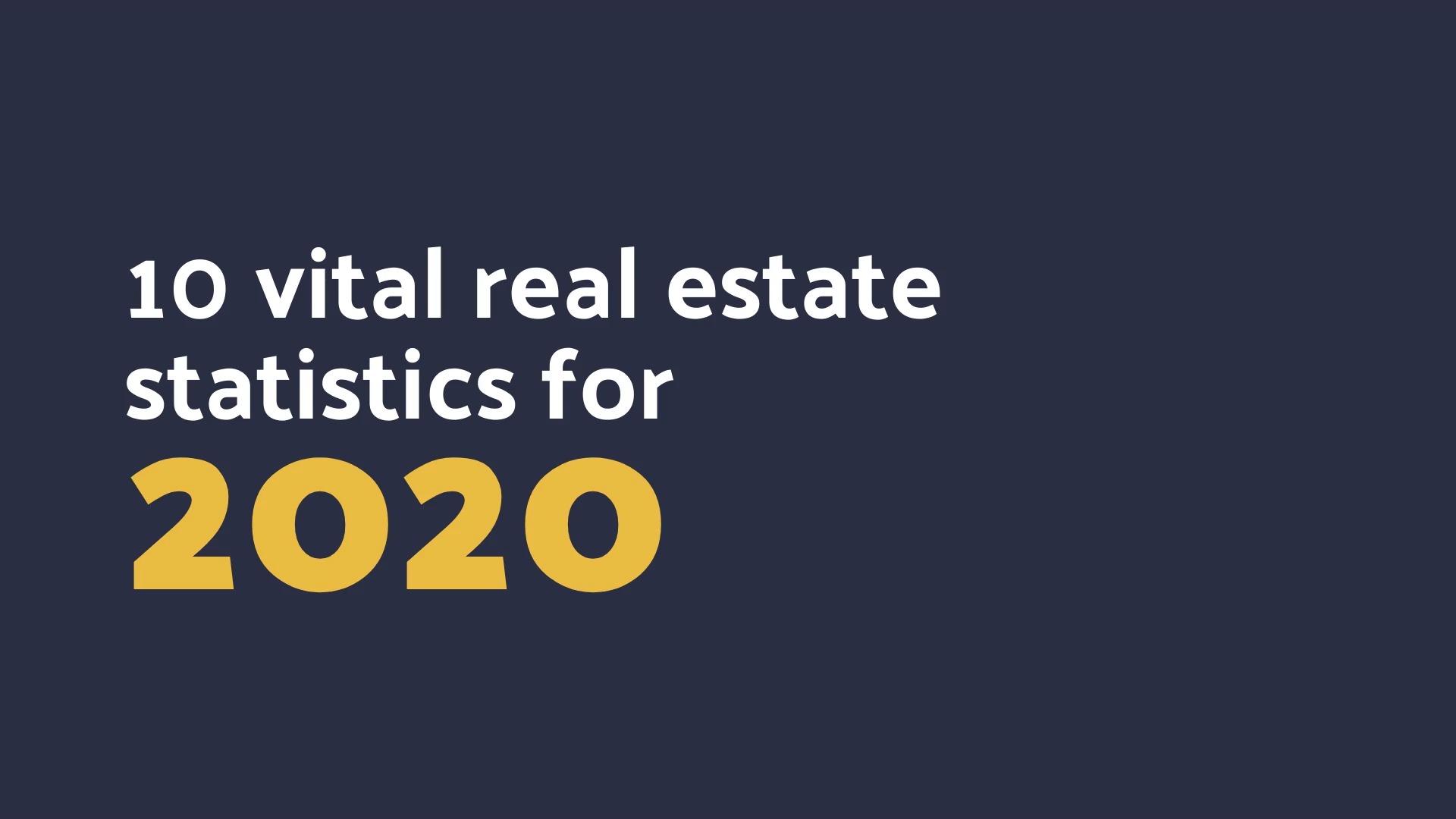 10 vital real estate statistics for
2020