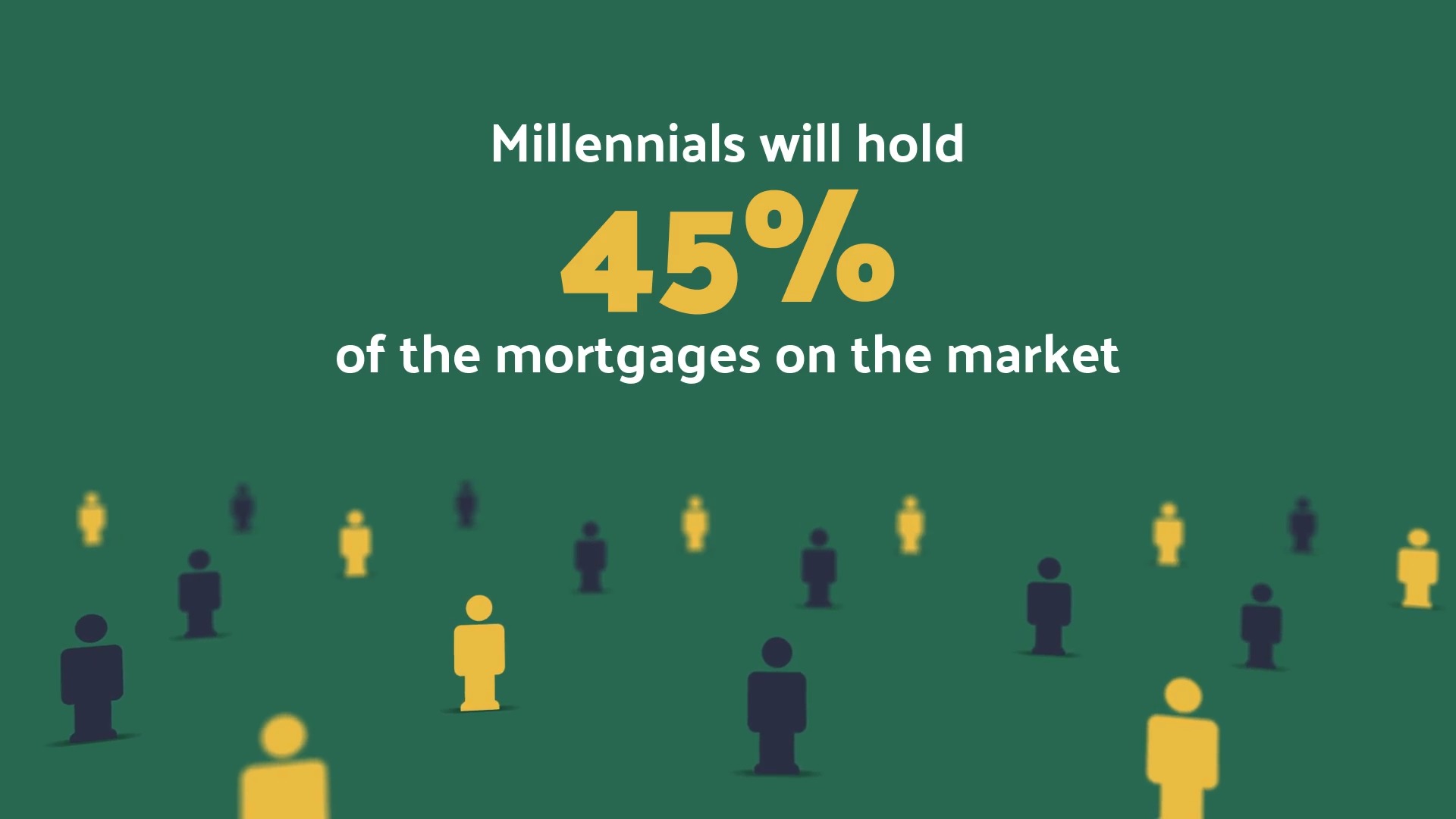 Millennials will hold

45%

of the mortgages on the market